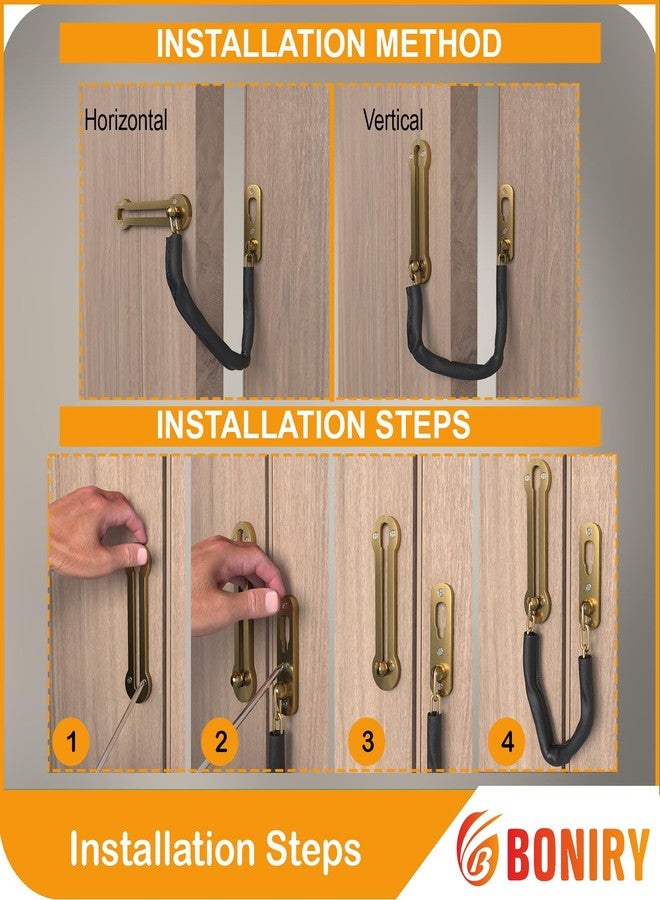 INSTALLATION METHOD

Horizontal

Vertical

INSTALLATION STEPS

1

2

3

4

Installation Steps

BONIRY